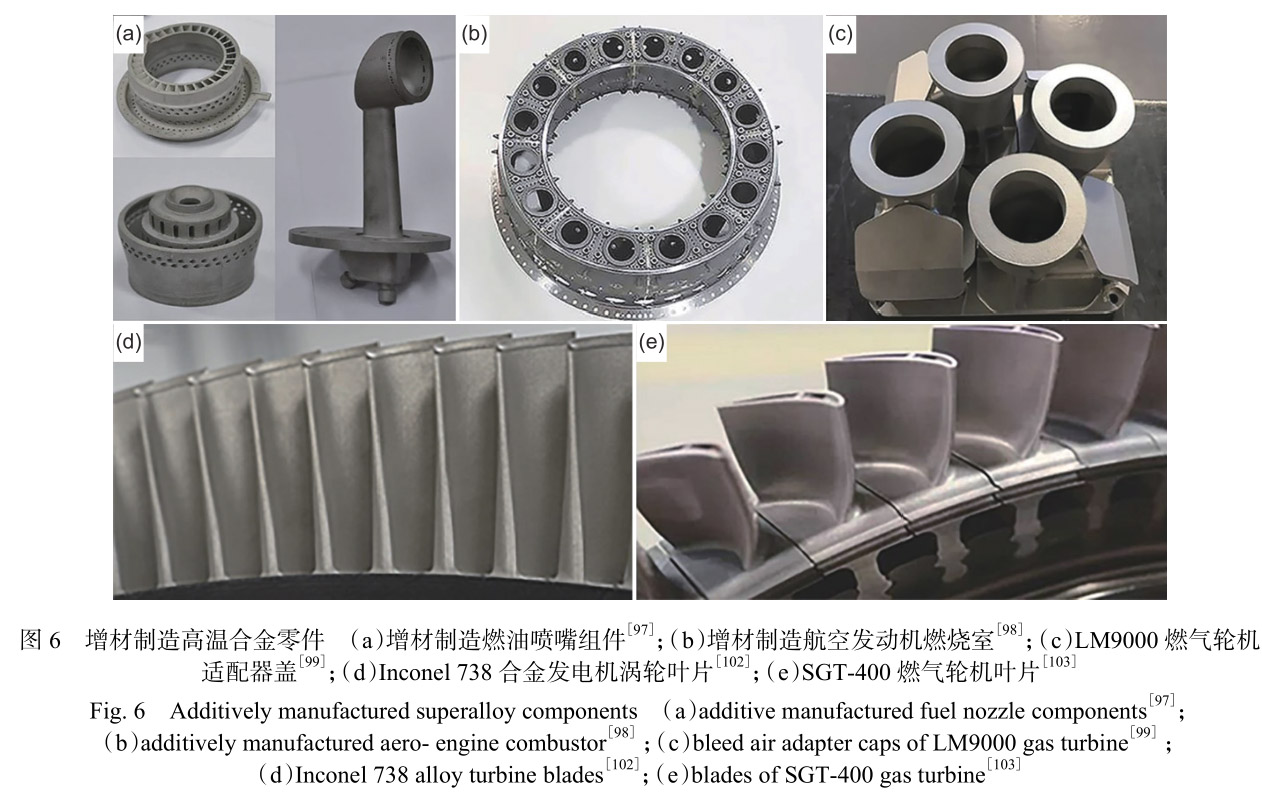 (a)

(b)

(c)

(d)

(e)

图 6　增材制造高温合金零件　(a)增材制造燃油喷嘴组件$^{[97]}$;(b)增材制造航空发动机燃烧室$^{[98]}$;(c)LM9000 燃气轮机适配器盖$^{[99]}$;(d)Inconel 738 合金发电机涡轮叶片$^{[102]}$;(e)SGT-400 燃气轮机叶片$^{[103]}$

Fig. 6　Additively manufactured superalloy components　(a)additive manufactured fuel nozzle components$^{[97]}$; (b)additively manufactured aero- engine combustor$^{[98]}$; (c)bleed air adapter caps of LM9000 gas turbine$^{[99]}$; (d)Inconel 738 alloy turbine blades$^{[102]}$; (e)blades of SGT-400 gas turbine$^{[103]}$